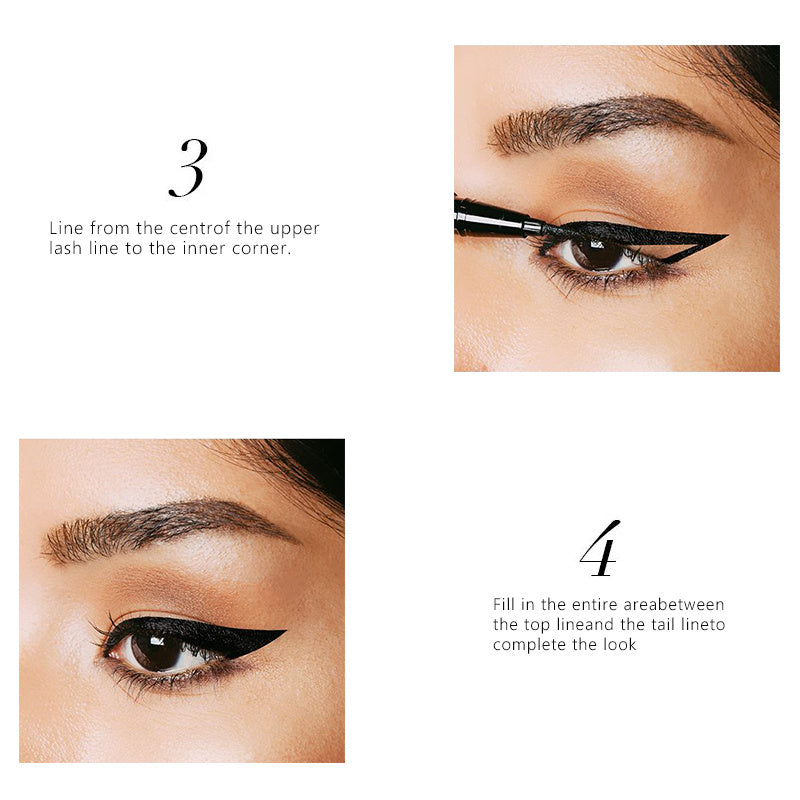 3

Line from the centrof the upper lash line to the inner corner.

4

Fill in the entire areabetween the top lineand the tail lineto complete the look